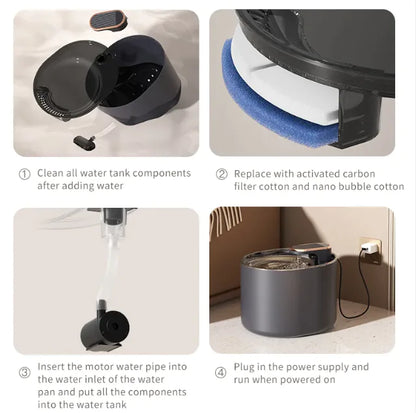 ① Clean all water tank components after adding water

② Replace with activated carbon filter cotton and nano bubble cotton

③ Insert the motor water pipe into the water inlet of the water pan and put all the components into the water tank

④ Plug in the power supply and run when powered on